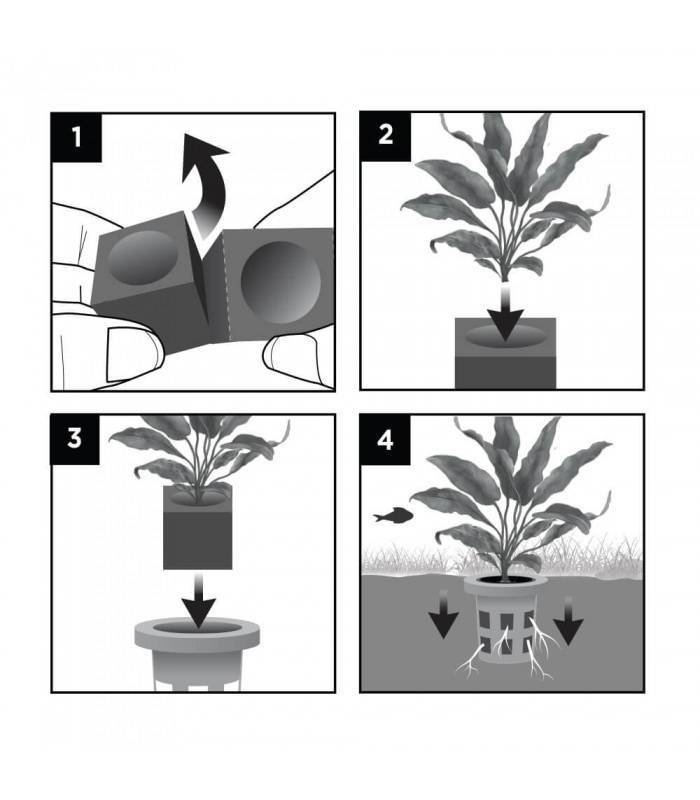 1

2

3

4